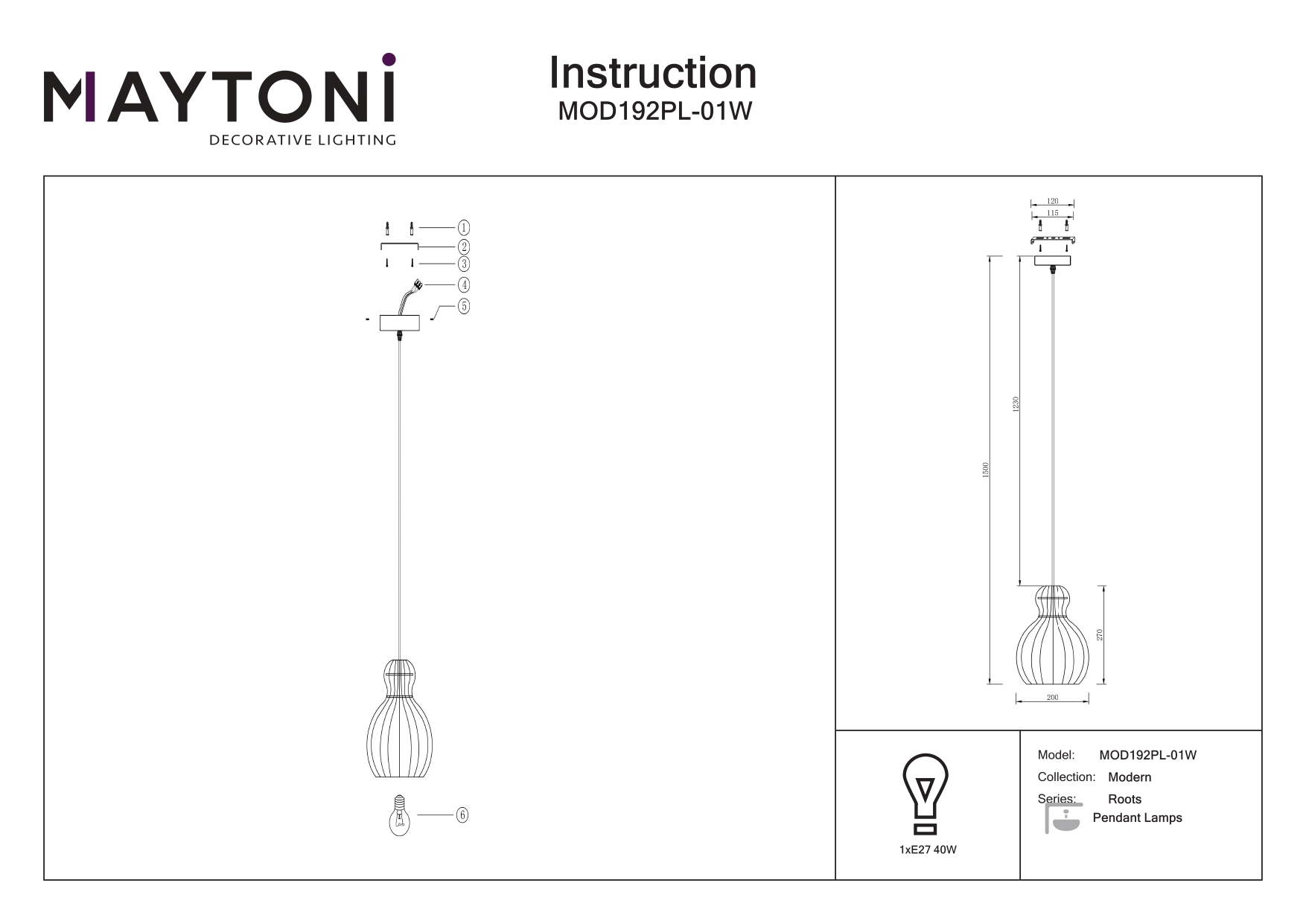 MAYTONI
DECORATIVE LIGHTING

Instruction
MOD192PL-01W

1
2
3
4
5
6

120
115
1230
1500
270
200

1xE27 40W

Model: MOD192PL-01W
Collection: Modern
Series: Roots
Pendant Lamps