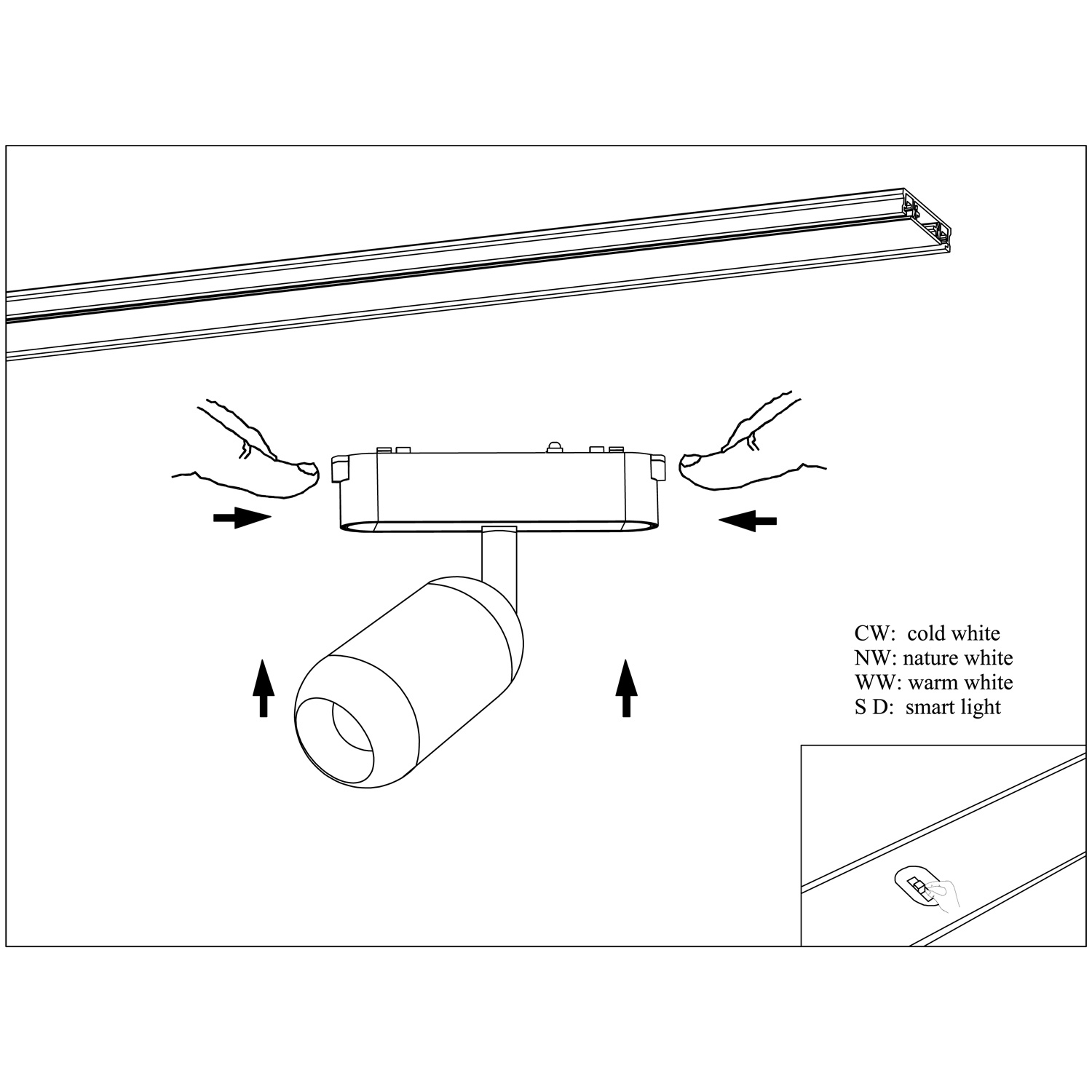 CW: cold white
NW: nature white
WW: warm white
S D: smart light