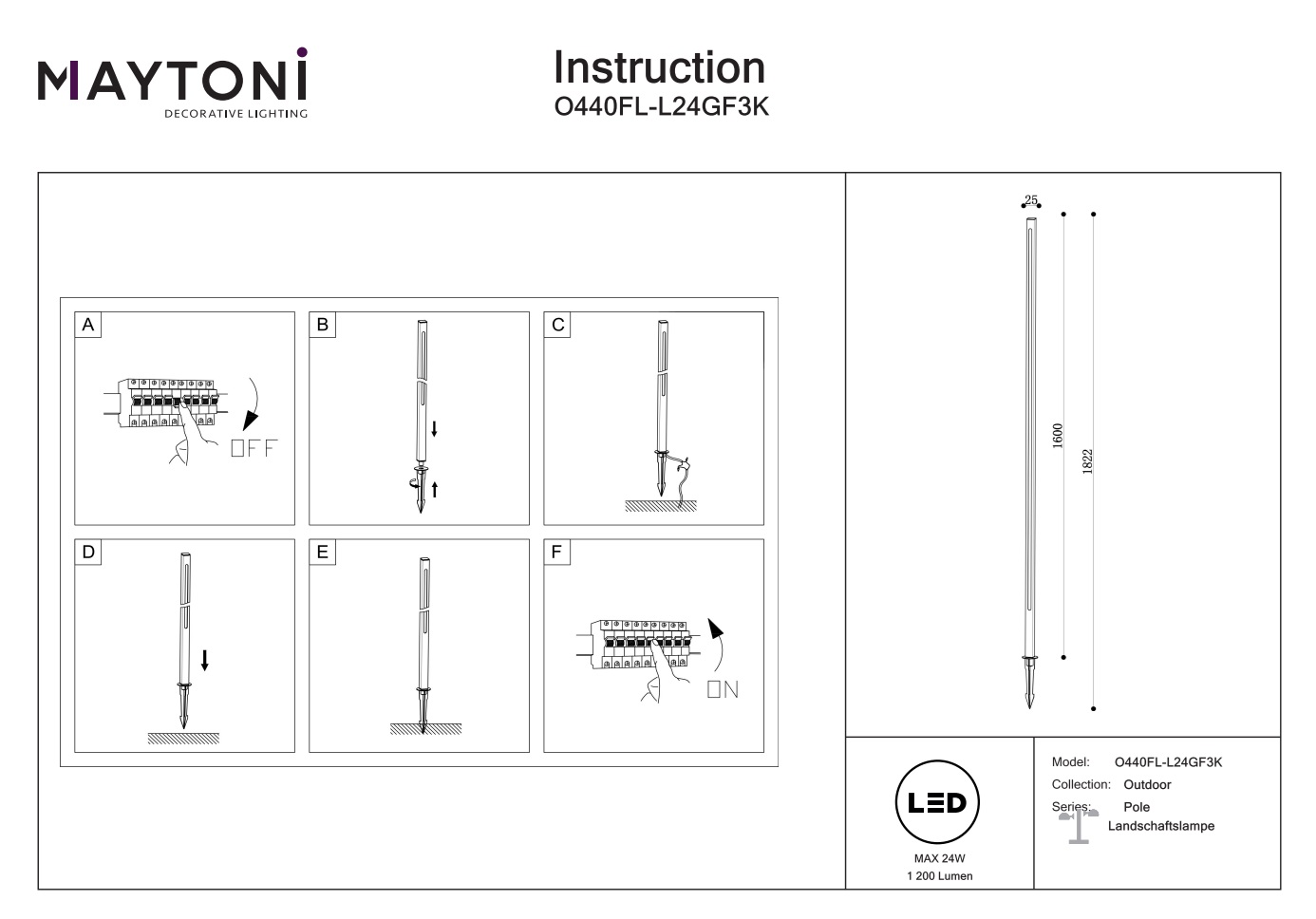 MAYTONI
DECORATIVE LIGHTING

Instruction
O440FL-L24GF3K

A
OFF

B

C

D

E

F
ON

25
1600
1822

LED
MAX 24W
1 200 Lumen

Model: O440FL-L24GF3K
Collection: Outdoor
Series: Pole
Landschaftslampe